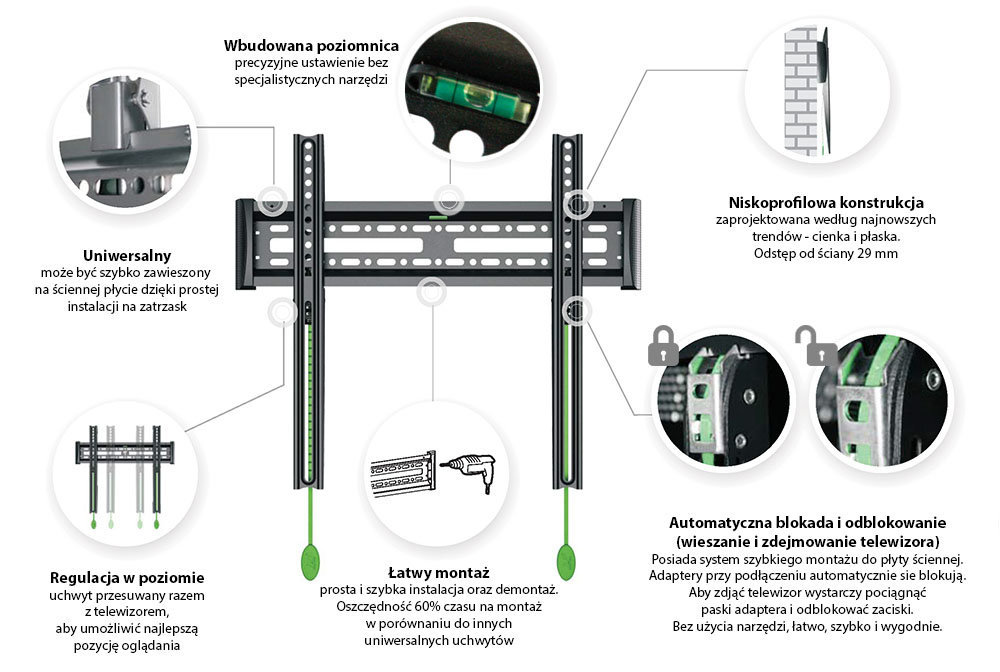 Wbudowana poziomnica
precyzyjne ustawienie bez specjalistycznych narzędzi

Uniwersalny
może być szybko zawieszony na ściennej płycie dzięki prostej instalacji na zatrzask

Niskoprofilowa konstrukcja
zaprojektowana według najnowszych trendów - cienka i płaska. Odstęp od ściany 29 mm

Regulacja w poziomie
uchwyt przesuwany razem z telewizorem, aby umożliwić najlepszą pozycję oglądania

Łatwy montaż
prosta i szybka instalacja oraz demontaż. Oszczędność 60% czasu na montaż w porównaniu do innych uniwersalnych uchwytów

Automatyczna blokada i odblokowanie (wieszanie i zdejmowanie telewizora)
Posiada system szybkiego montażu do płyty ściennej. Adaptery przy podłączeniu automatycznie sie blokują. Aby zdjąć telewizor wystarczy pociągnąć paski adaptera i odblokować zaciski. Bez użycia narzędzi, łatwo, szybko i wygodnie.