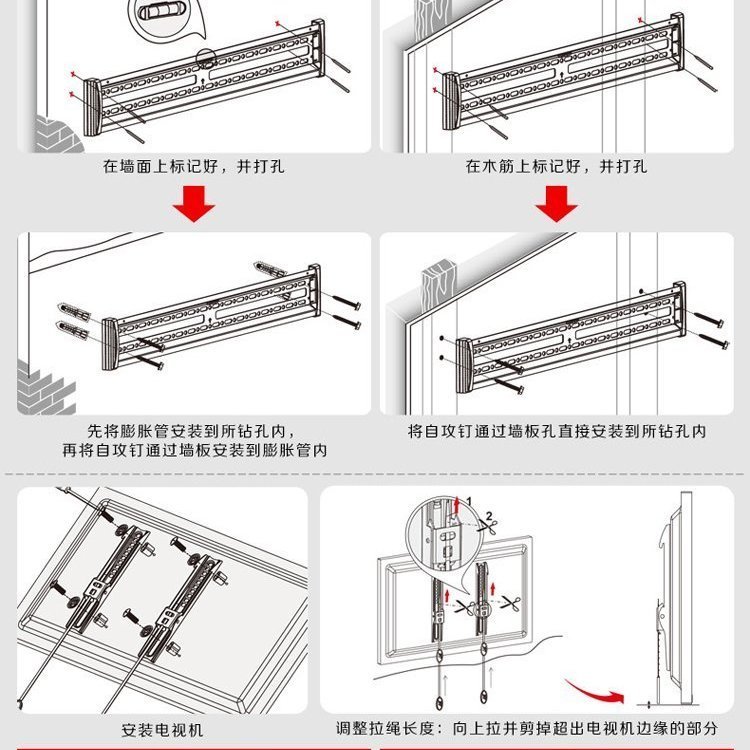 在墙面上标记好，并打孔

在木筋上标记好，并打孔

先将膨胀管安装到所钻孔内，
再将自攻钉通过墙板安装到膨胀管内

将自攻钉通过墙板孔直接安装到所钻孔内

1
2

安装电视机

调整拉绳长度：向上拉并剪掉超出电视机边缘的部分